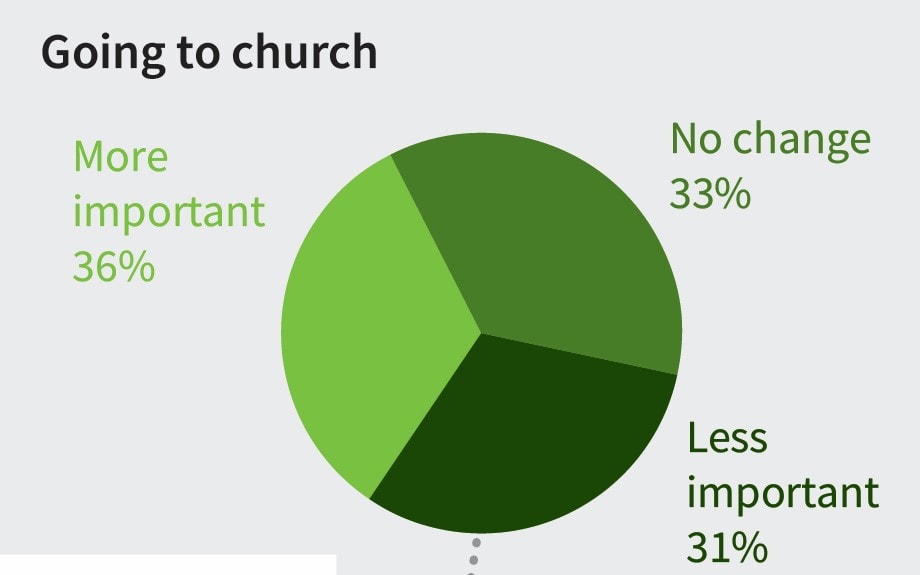 Going to church

More important 36%

No change 33%

Less important 31%