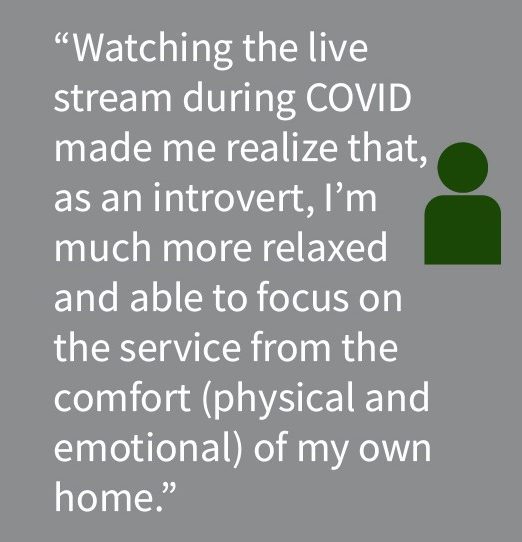 “Watching the live stream during COVID made me realize that, as an introvert, I’m much more relaxed and able to focus on the service from the comfort (physical and emotional) of my own home.”