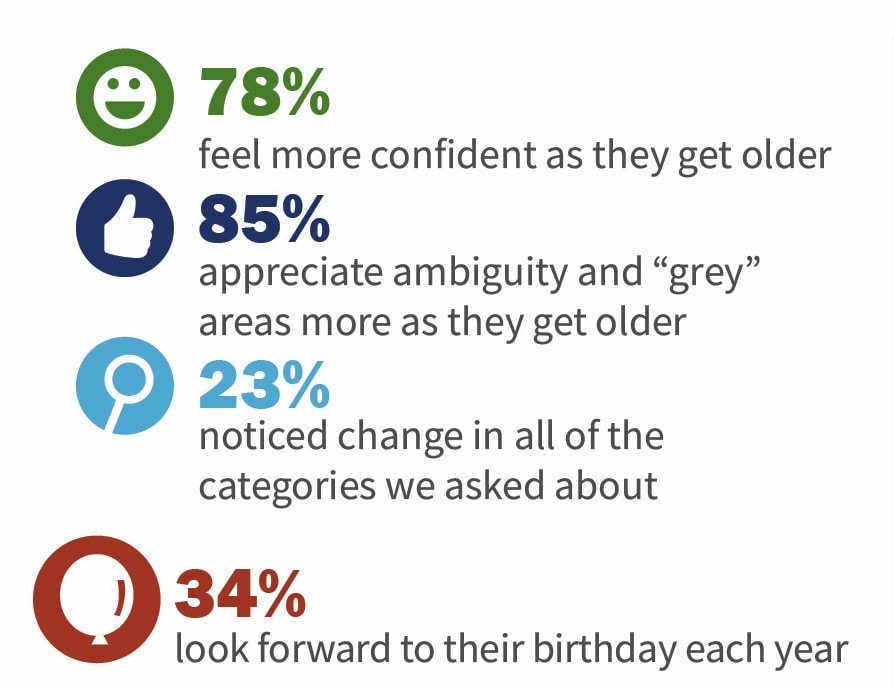 78%
feel more confident as they get older

85%
appreciate ambiguity and “grey” areas more as they get older

23%
noticed change in all of the categories we asked about

34%
look forward to their birthday each year